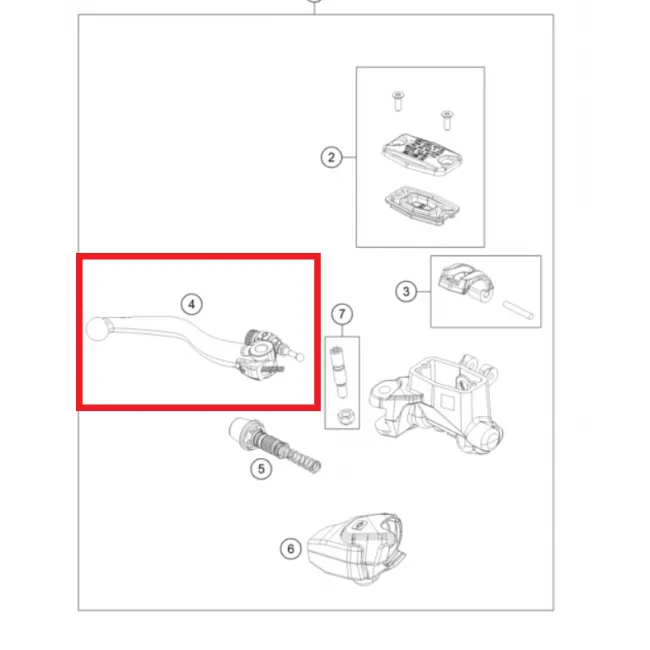 2

3

4

7

5

6