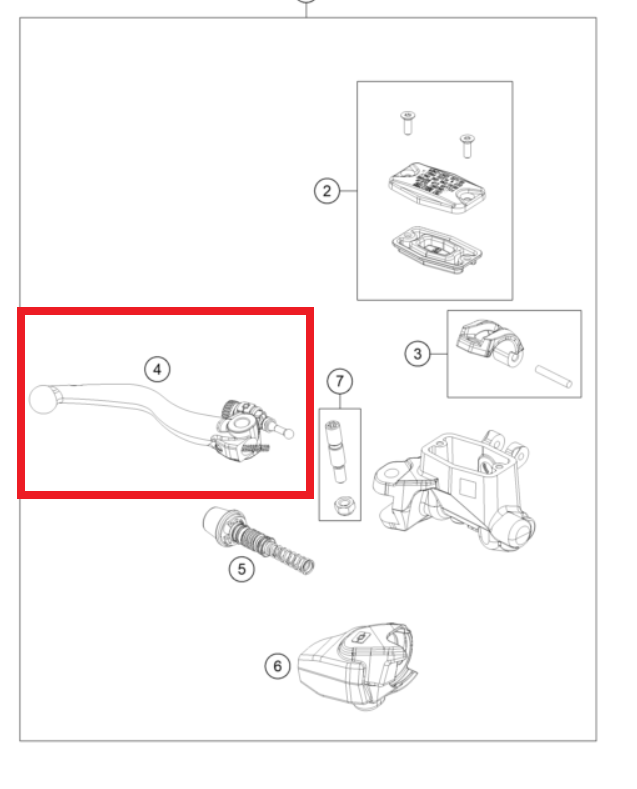 2
3
4
7
5
6